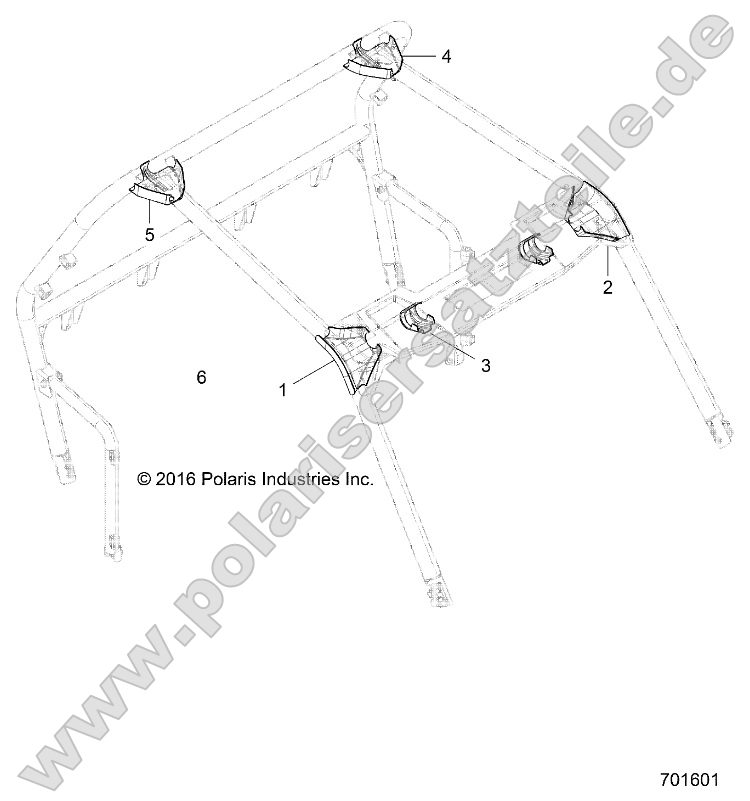 4

5

2

3

6

1

© 2016 Polaris Industries Inc.

www.polarisersatzteile.de

701601