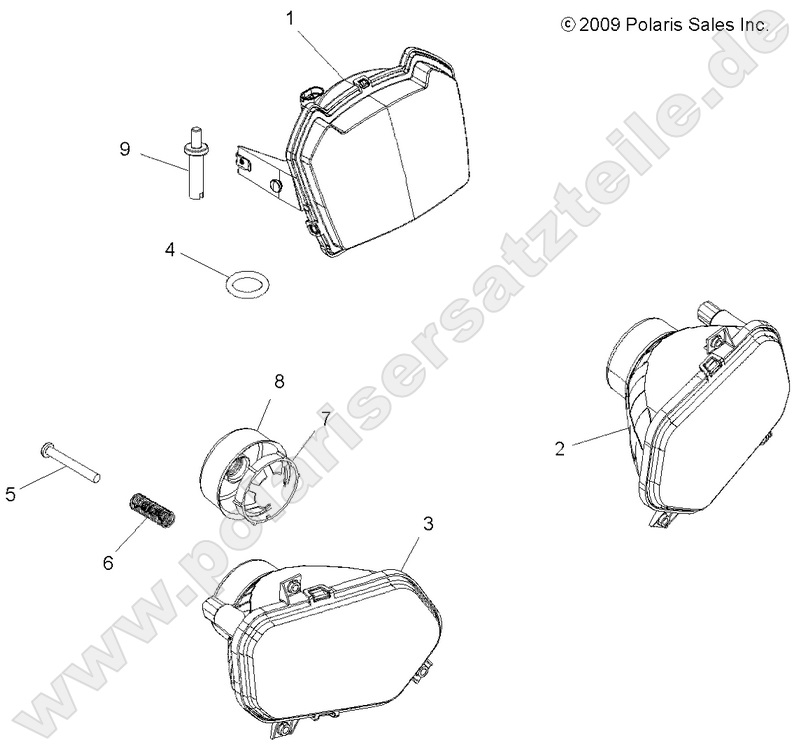 © 2009 Polaris Sales Inc.

1

9

4

8

7

2

5

6

3

www.polarisersatzteile.de