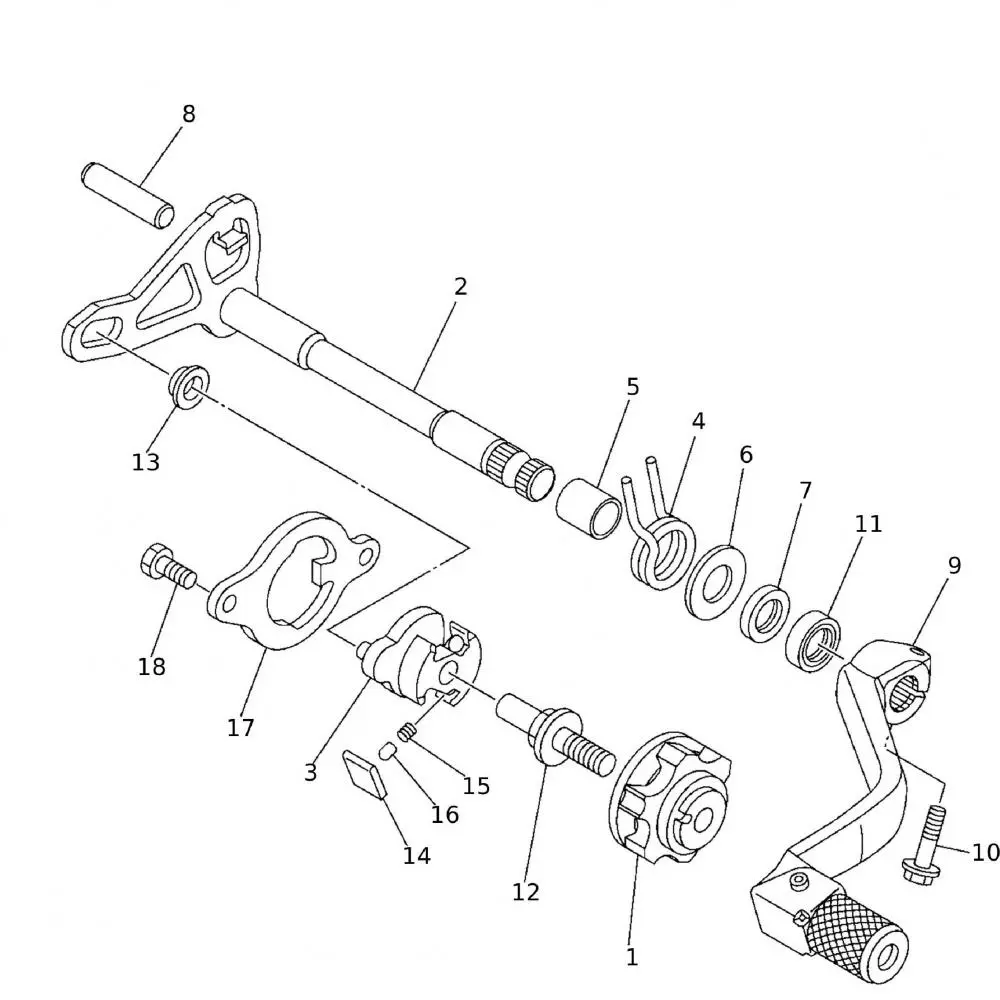 8
2
5
4
6
7
11
9
13
18
17
3
15
16
14
12
1
10