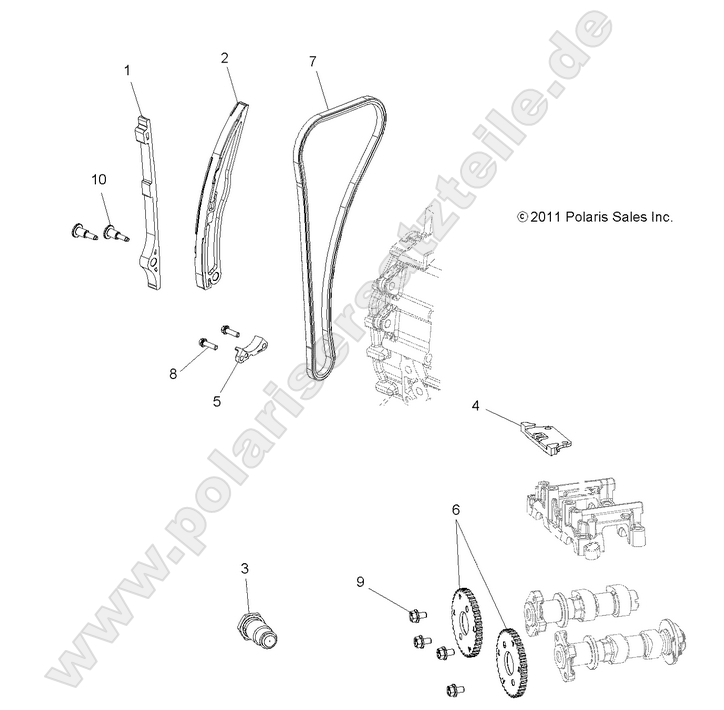 1
2
7
10
© 2011 Polaris Sales Inc.
8
5
4
6
3
9
www.polarisersatzteile.de