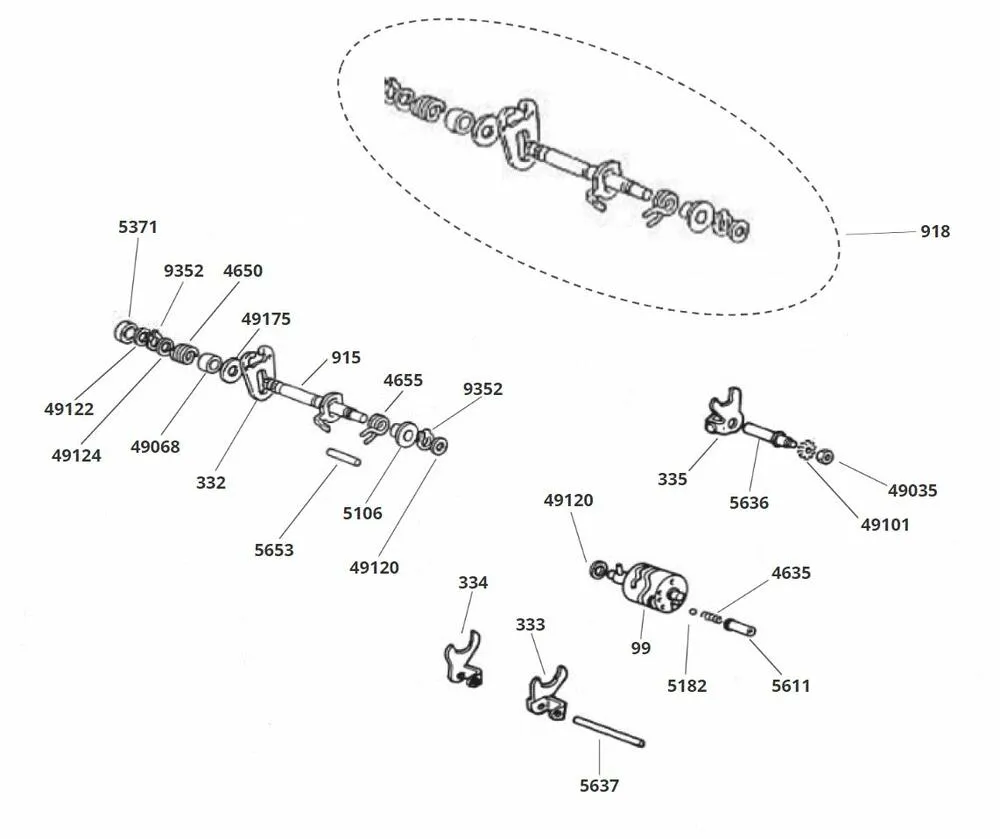 918

5371
9352
4650
49175
915
4655
9352
49122
49124
49068
332
5653
5106
49120

335
5636
49035
49101

49120
4635
99
5182
5611

334
333
5637