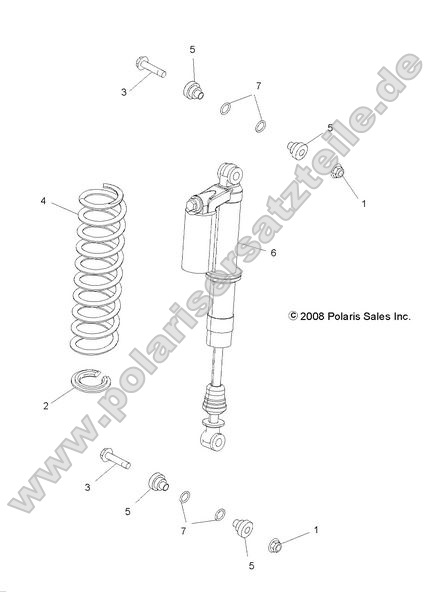 5
3
7
5
1
4
6
© 2008 Polaris Sales Inc.
2
3
5
7
1
5
www.polarisersatzteile.de