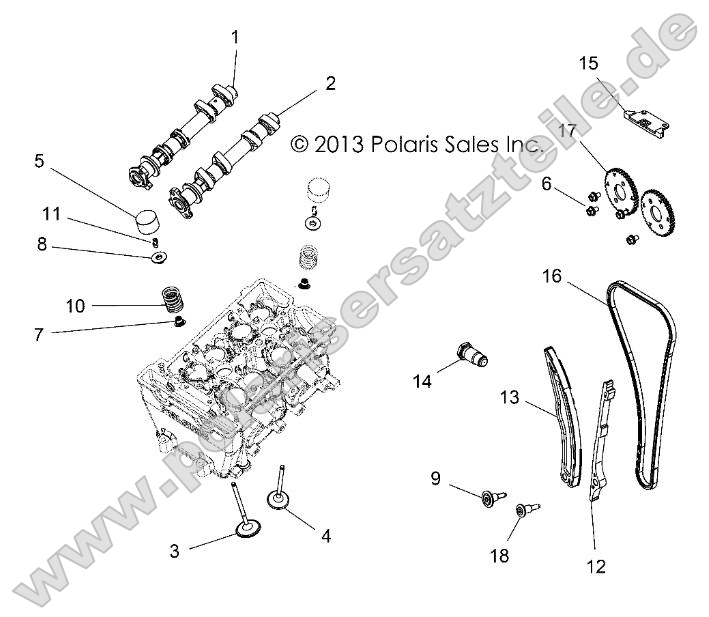 1
2
15
© 2013 Polaris Sales Inc.
17
5
6
11
8
16
10
7
14
13
9
3
4
18
12
www.polarisersatzteile.de