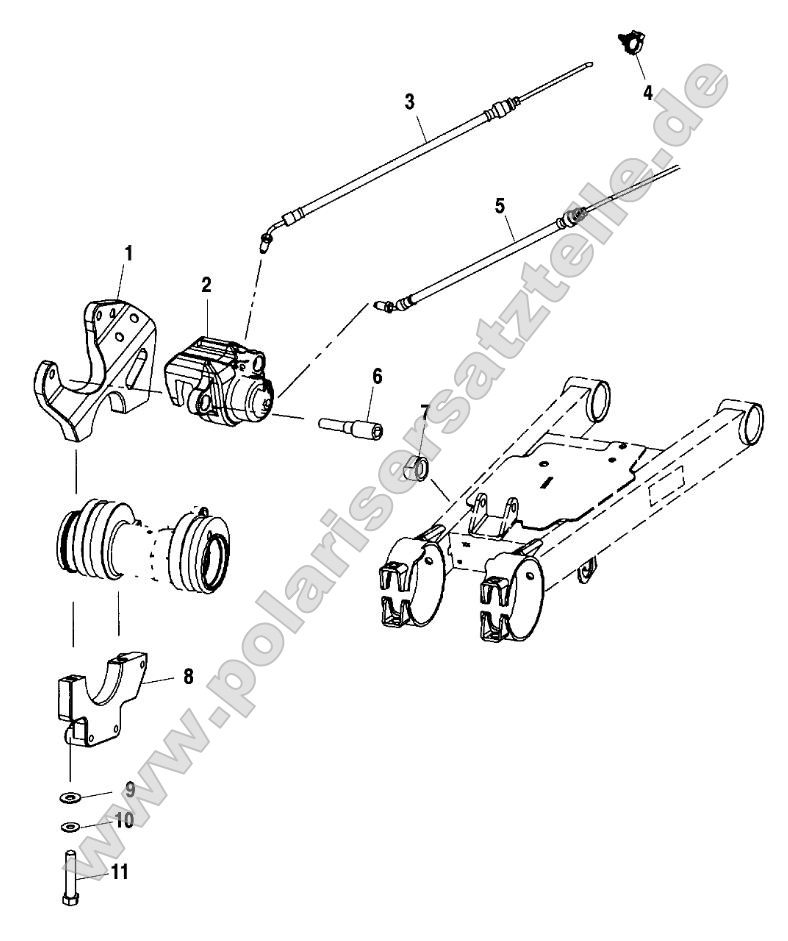 4
3
5
1
2
6
7
8
9
10
11
www.polarisersatzteile.de