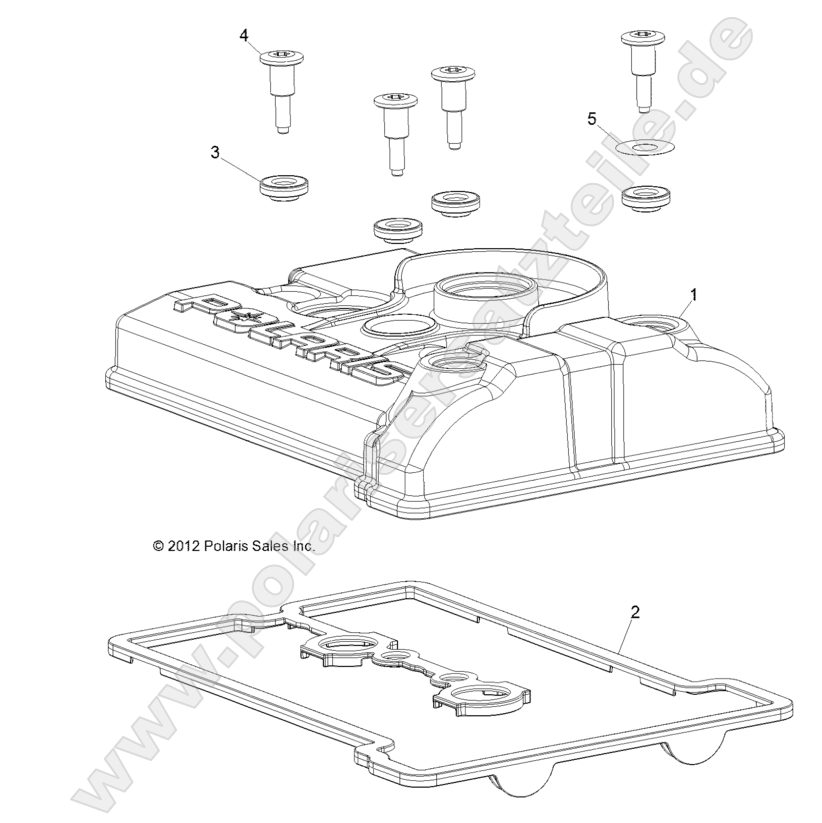 4

5

3

1

POLARIS

© 2012 Polaris Sales Inc.

2

www.polarisersatzteile.de