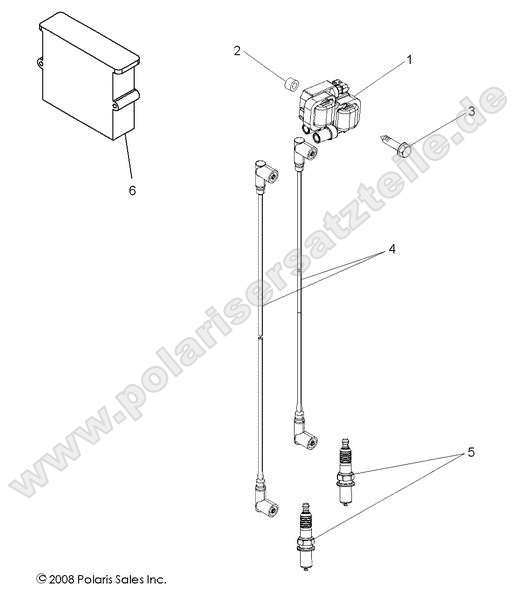 2
1
3
6
4
5
www.polarisersatzteile.de
© 2008 Polaris Sales Inc.