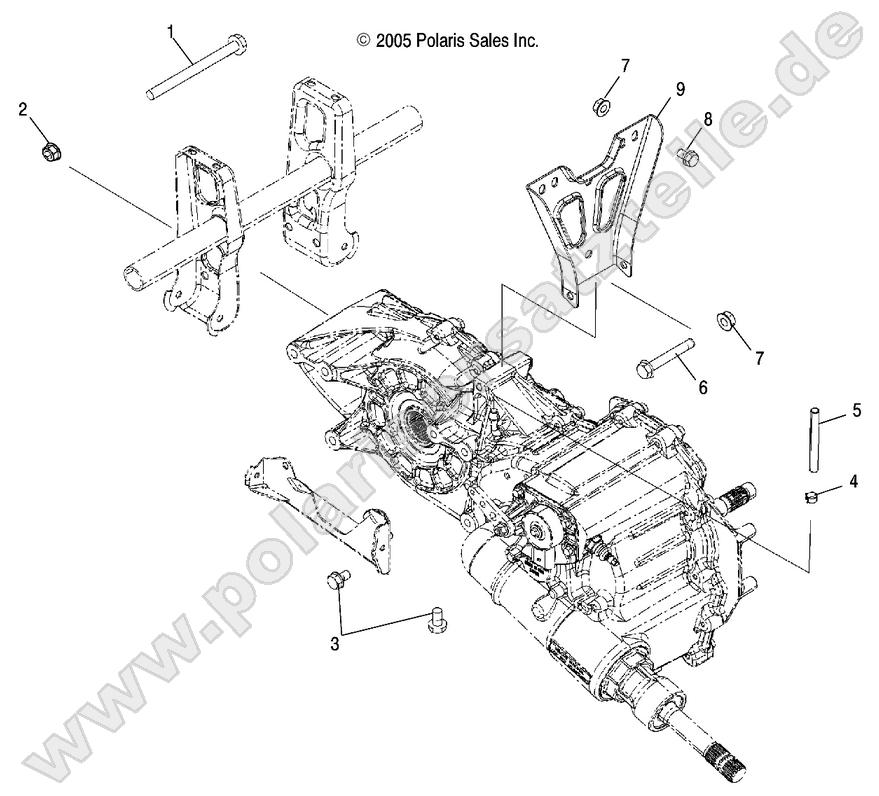 © 2005 Polaris Sales Inc.

1

2

7

9

8

7

6

5

4

3

www.polarisersatzteile.de