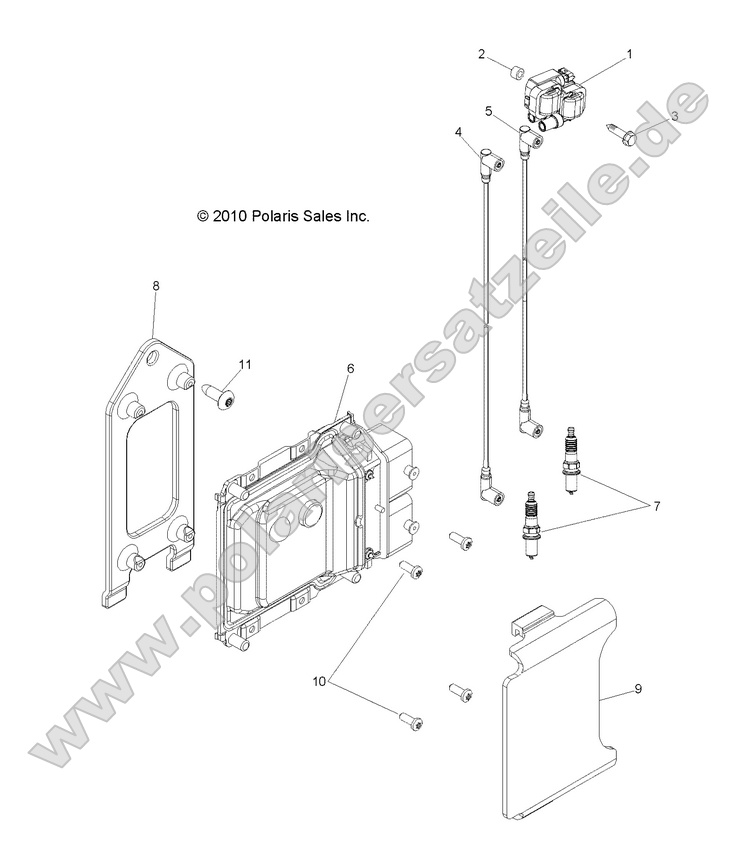 2
1
5
3
4
© 2010 Polaris Sales Inc.
8
11
6
7
10
9
www.polarisersatzteile.de