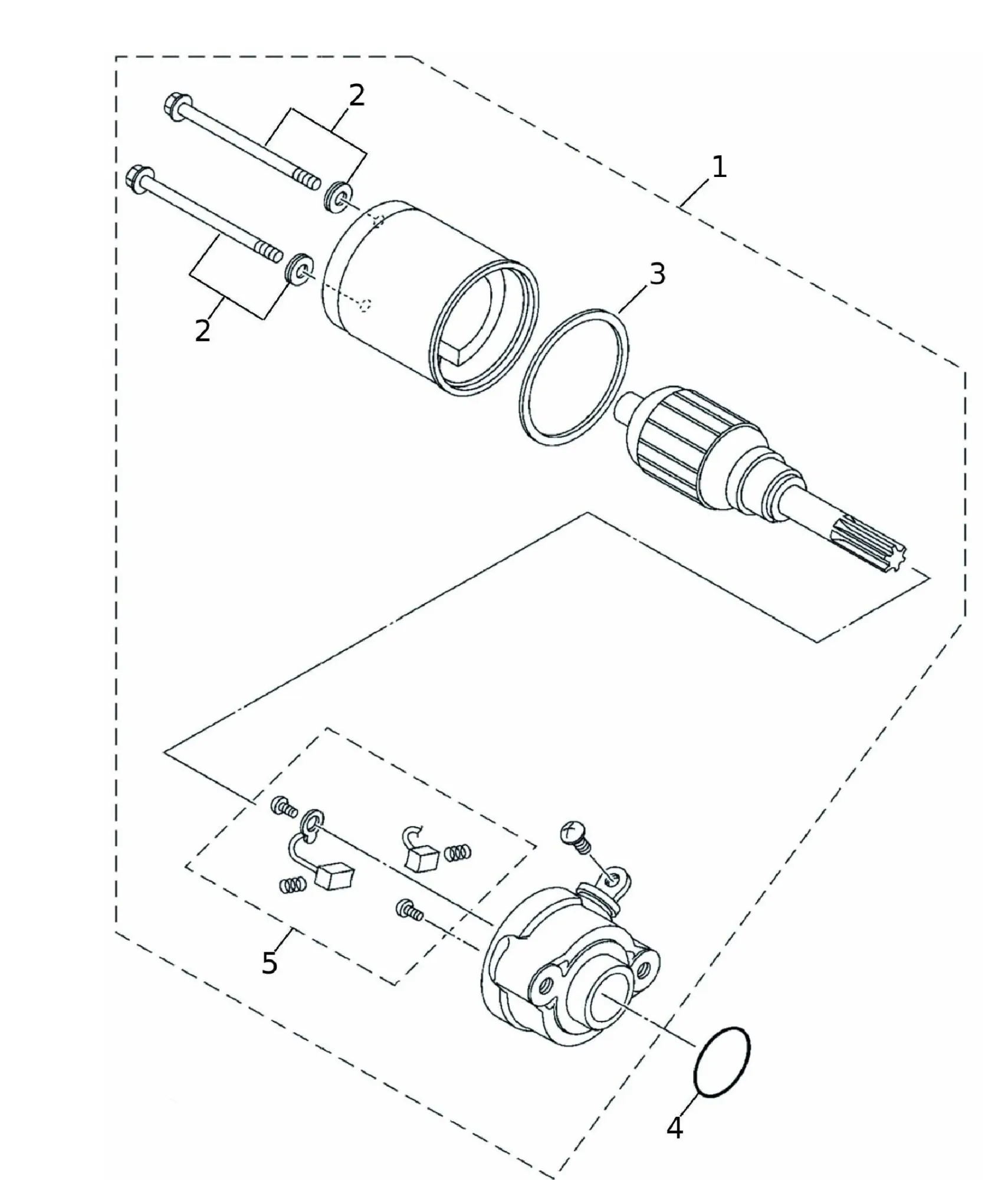 2
1
3
2
5
4