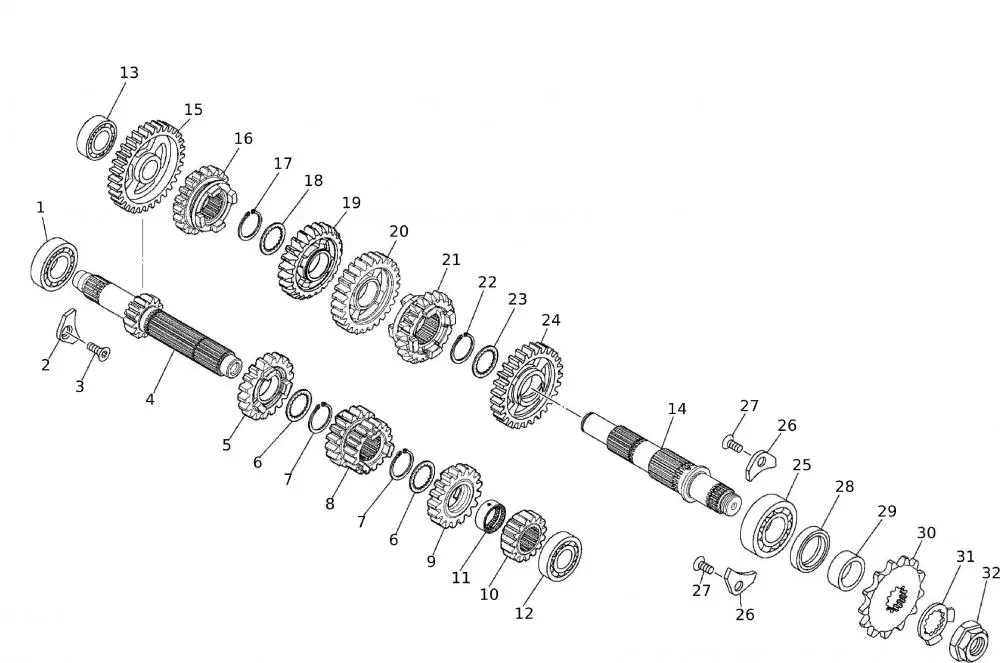 13
15
16
17
18
19
20
21
22
23
24
1
2
3
4
5
6
7
8
7
6
9
11
10
12
14
27
26
25
28
29
30
31
32
27
26