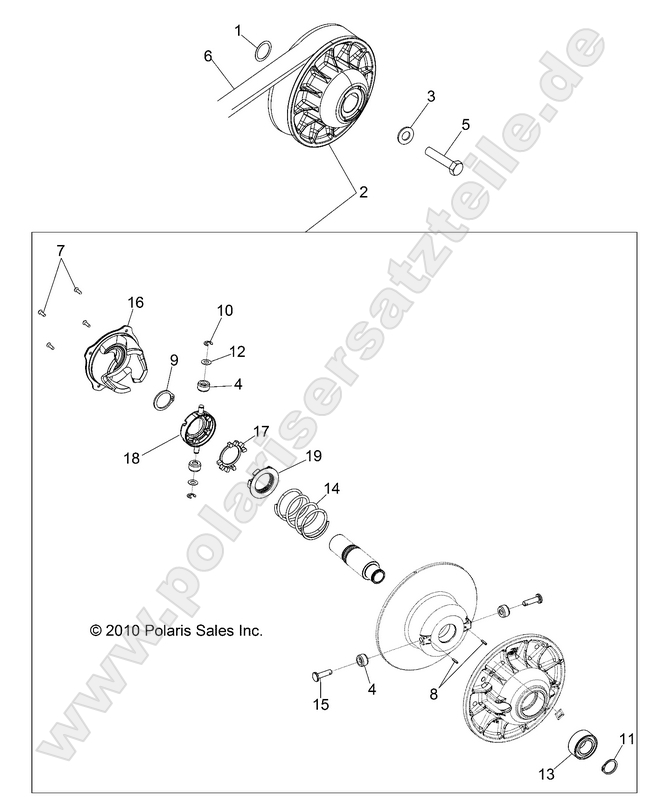 1
6
3
5
2
7
16
10
12
9
4
18
17
19
14
© 2010 Polaris Sales Inc.
15
4
8
13
11
www.polarisersatzteile.de