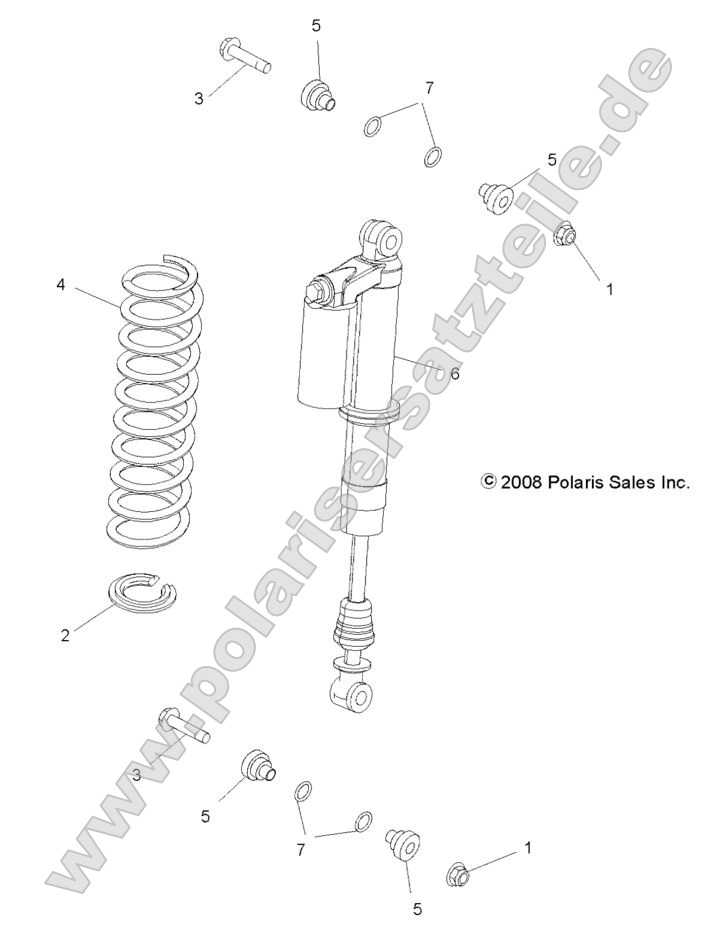 5
3
7
5
1
4
6
© 2008 Polaris Sales Inc.
2
3
5
7
1
5
www.polarisersatzteile.de