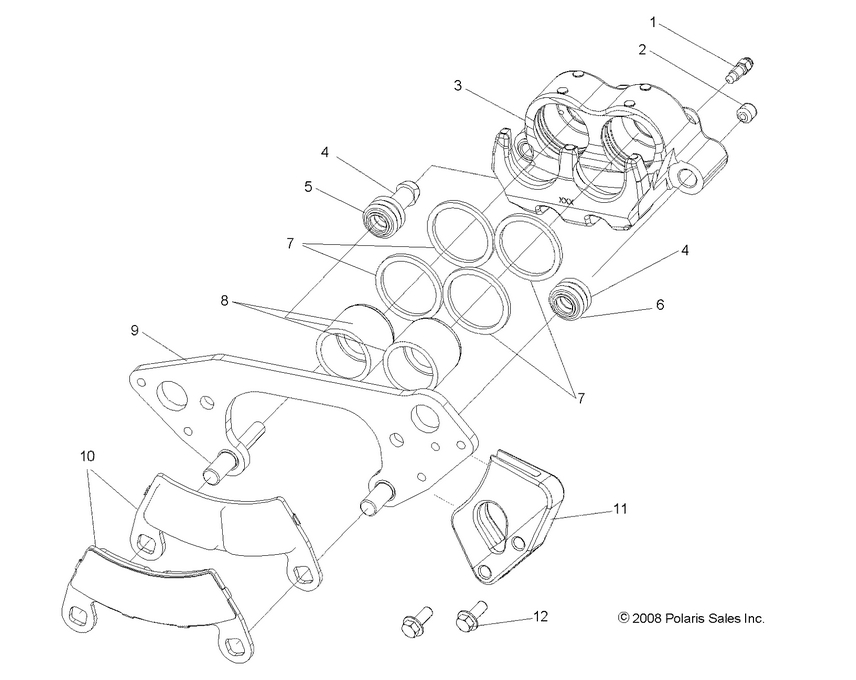 1
2
3
4
5
XXX
7
4
6
8
9
7
10
11
12
© 2008 Polaris Sales Inc.