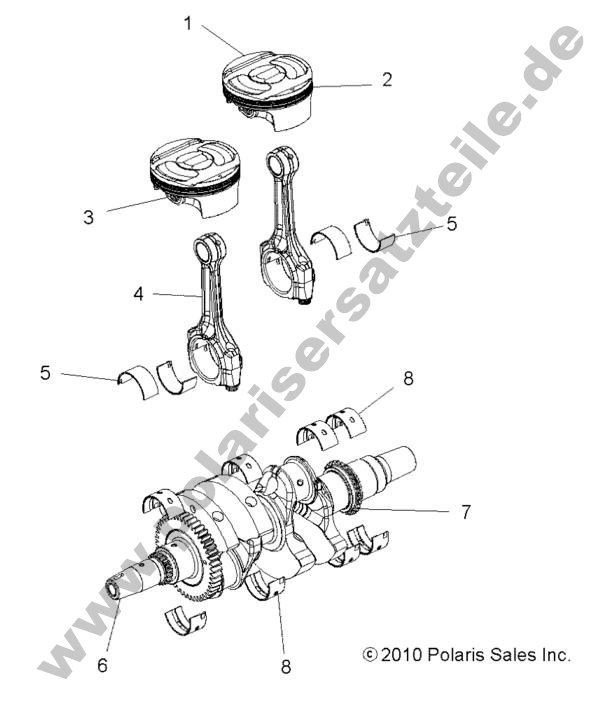 1
2
3
5
4
5
8
7
6
8
© 2010 Polaris Sales Inc.
www.polarisersatzteile.de