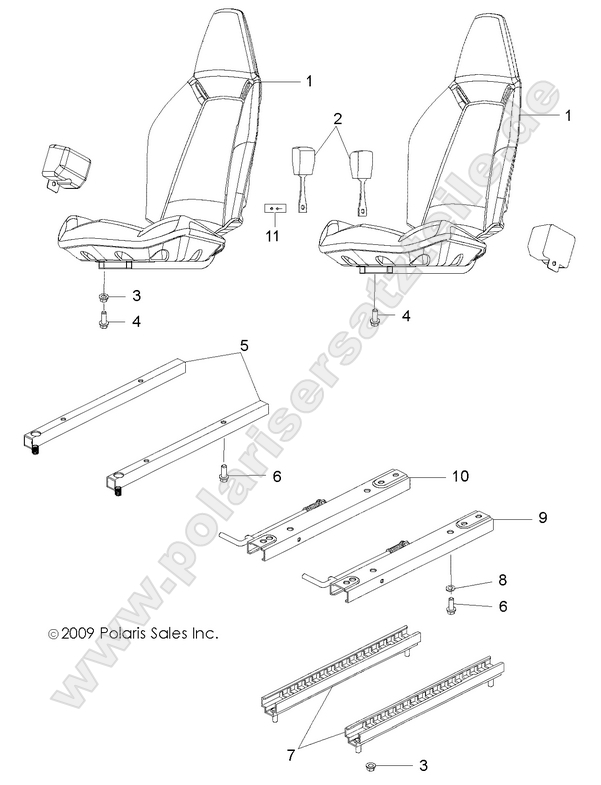 1
2
1
11
3
4
4
5
6
10
9
8
6
© 2009 Polaris Sales Inc.
7
3
www.polarisersatzteile.de