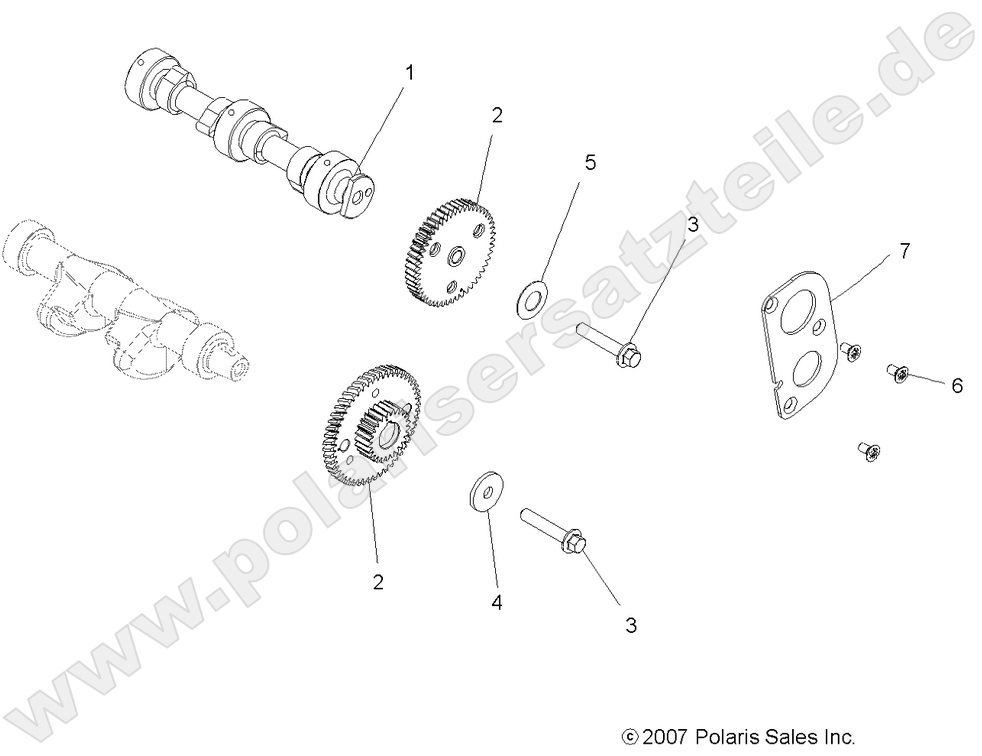 www.polarisersatzteile.de

1

2

5

3

7

6

2

4

3

© 2007 Polaris Sales Inc.