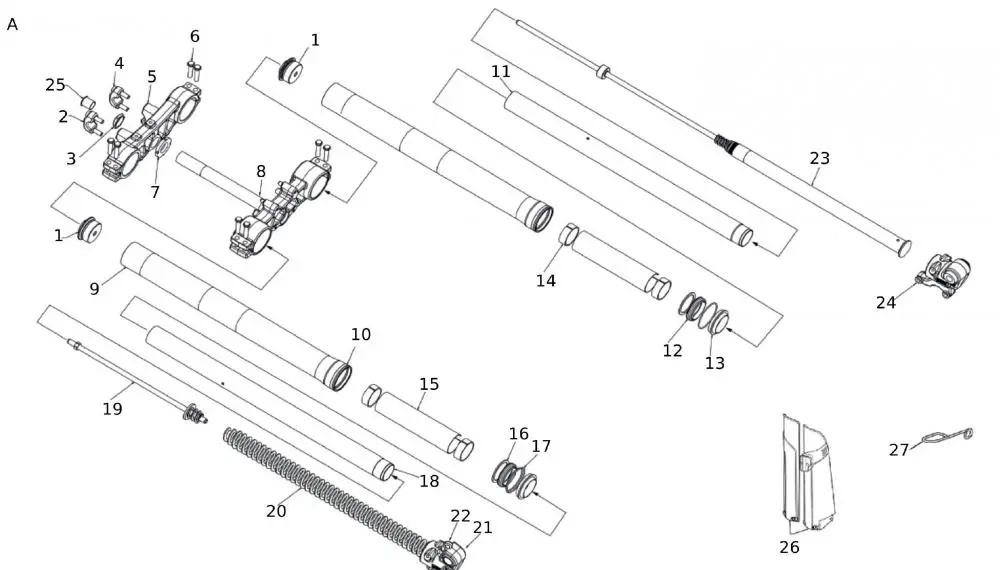 A

6
1
4
25
5
2
3
7
8
1
9
11
23
14
24
12
13
10
15
19
16
17
18
20
22
21
27
26