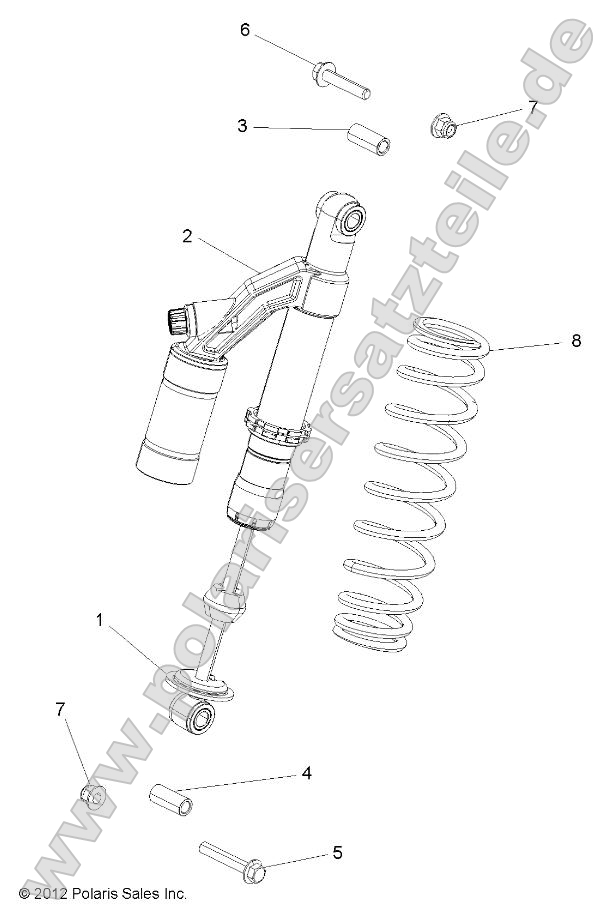 6

3

7

2

8

1

7

4

5

www.polarisersatzteile.de

© 2012 Polaris Sales Inc.