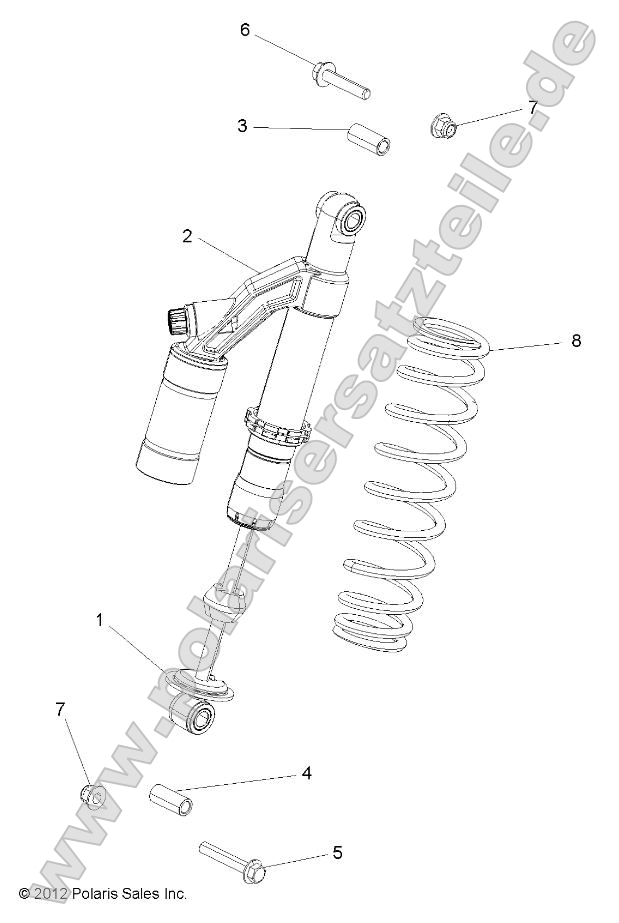 6
3
7
2
8
1
7
4
5
© 2012 Polaris Sales Inc.
www.polarisersatzteile.de