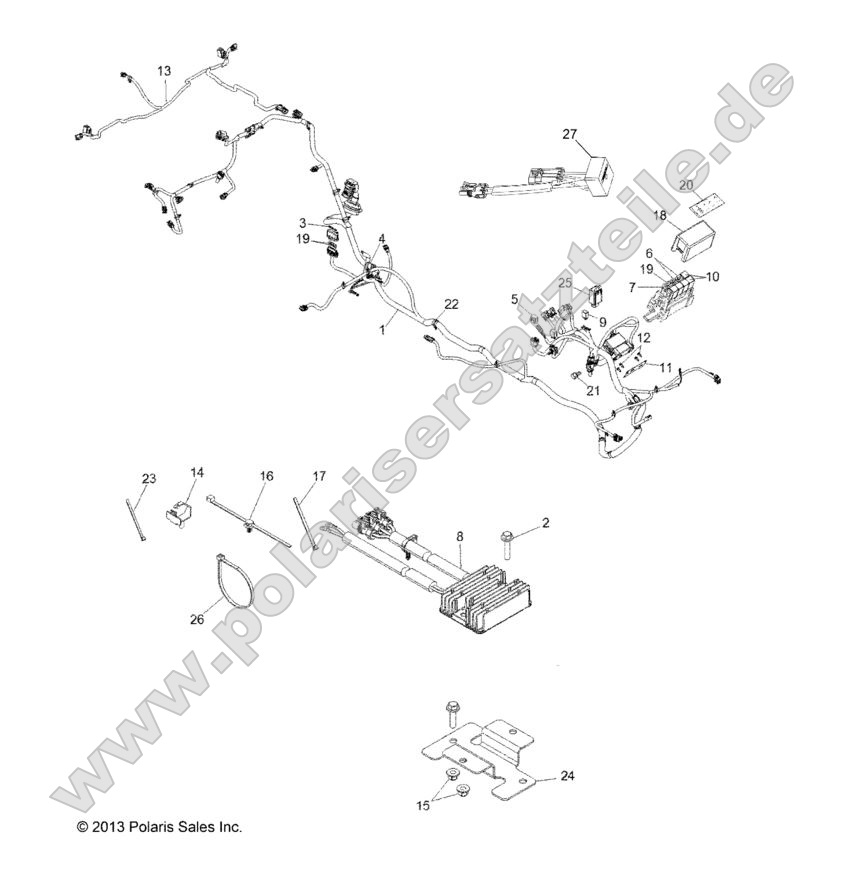 13
27
20
18
3
19
4
6
19
10
7
25
5
9
22
1
12
11
21
23
14
16
17
2
8
26
24
15
www.polarisersatzteile.de
© 2013 Polaris Sales Inc.