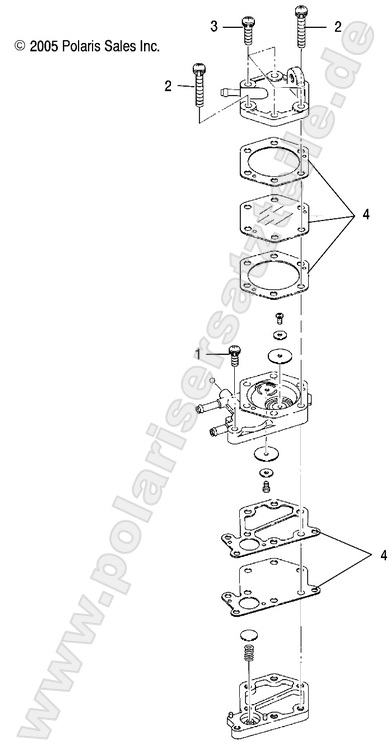 © 2005 Polaris Sales Inc.

3
2
2
4
1
4

www.polarisersatzteile.de