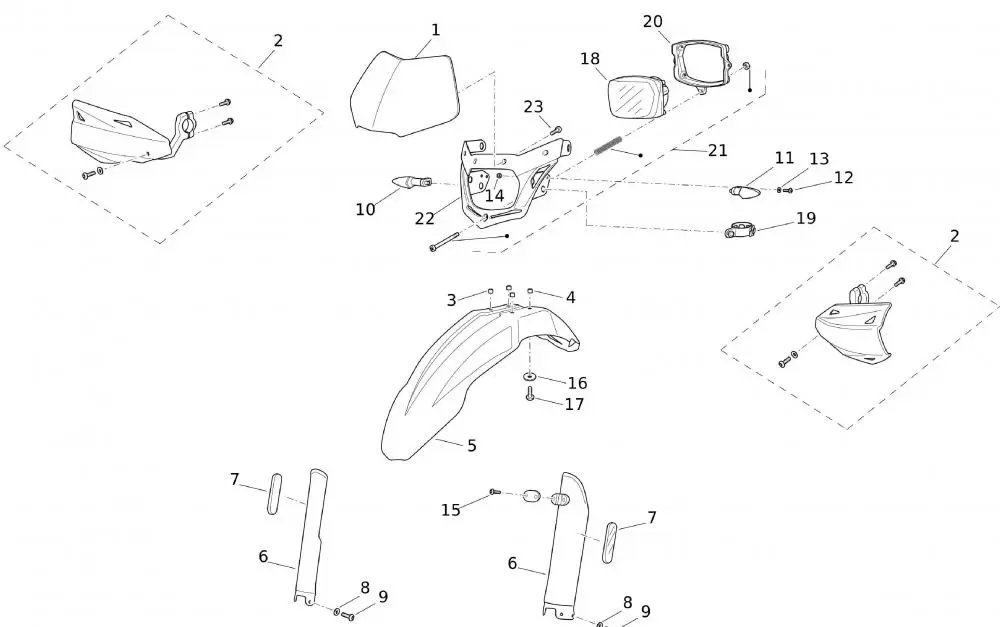 2
1
20
18
23
21
11
13
12
10
14
22
19
2
3
4
16
17
5
7
15
7
6
6
8
9
8
9