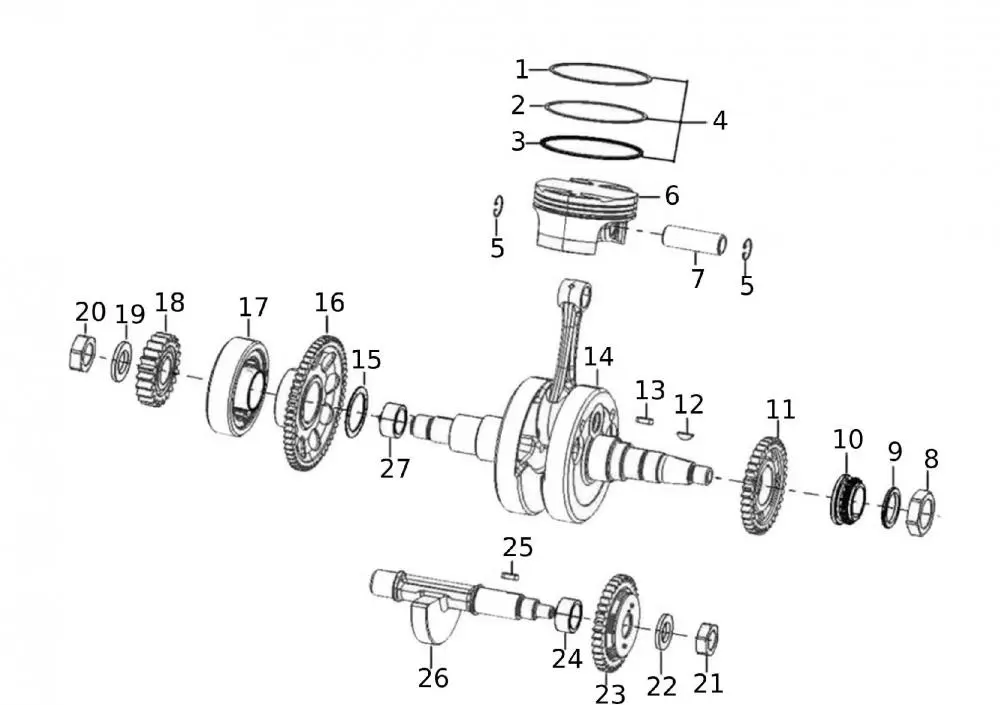 1
2
3
4
6
5
7
5
20
19
18
17
16
15
14
13
12
11
10
9
8
27
25
26
24
23
22
21