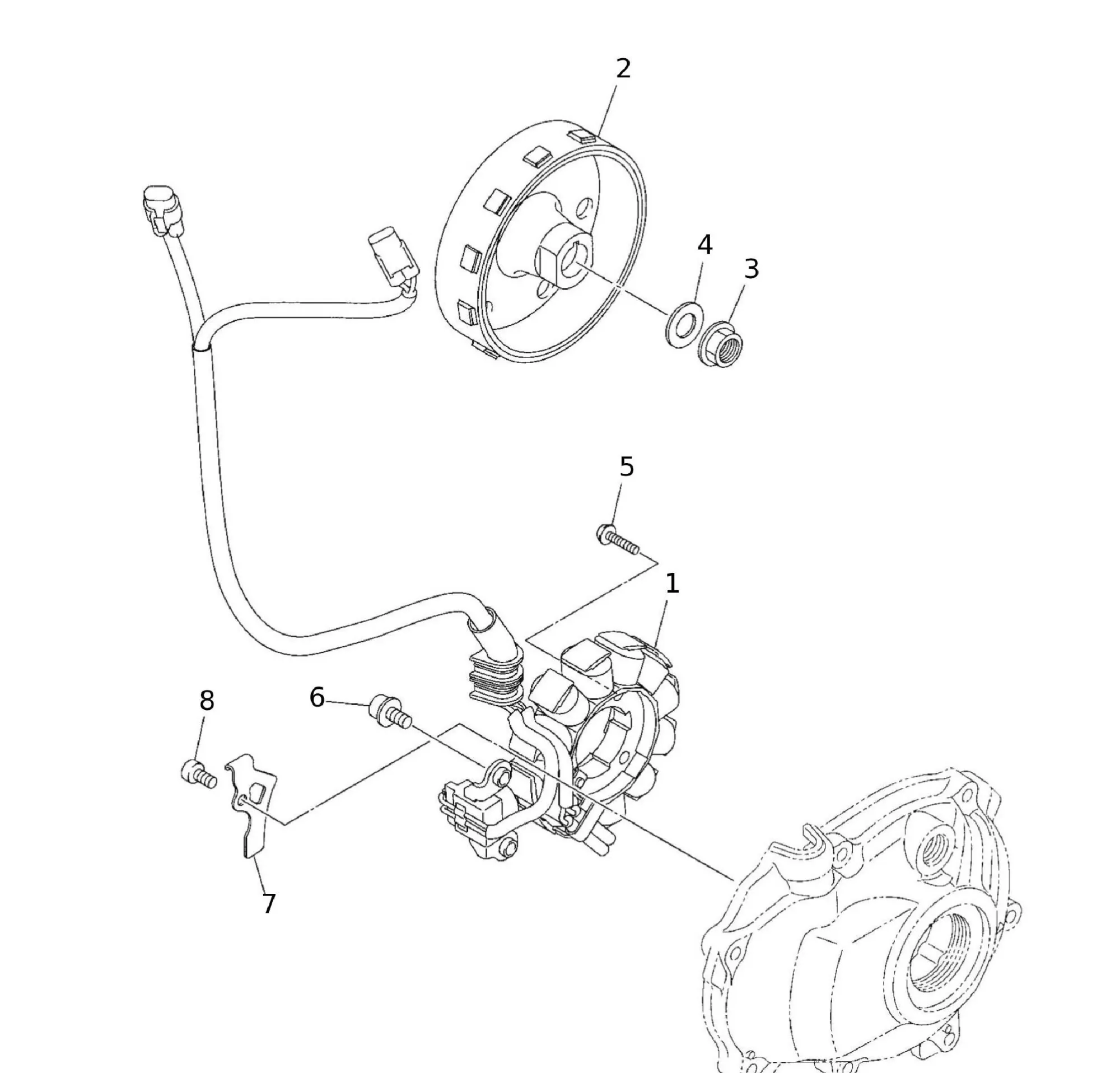 2

4
3

5

1

8
6

7