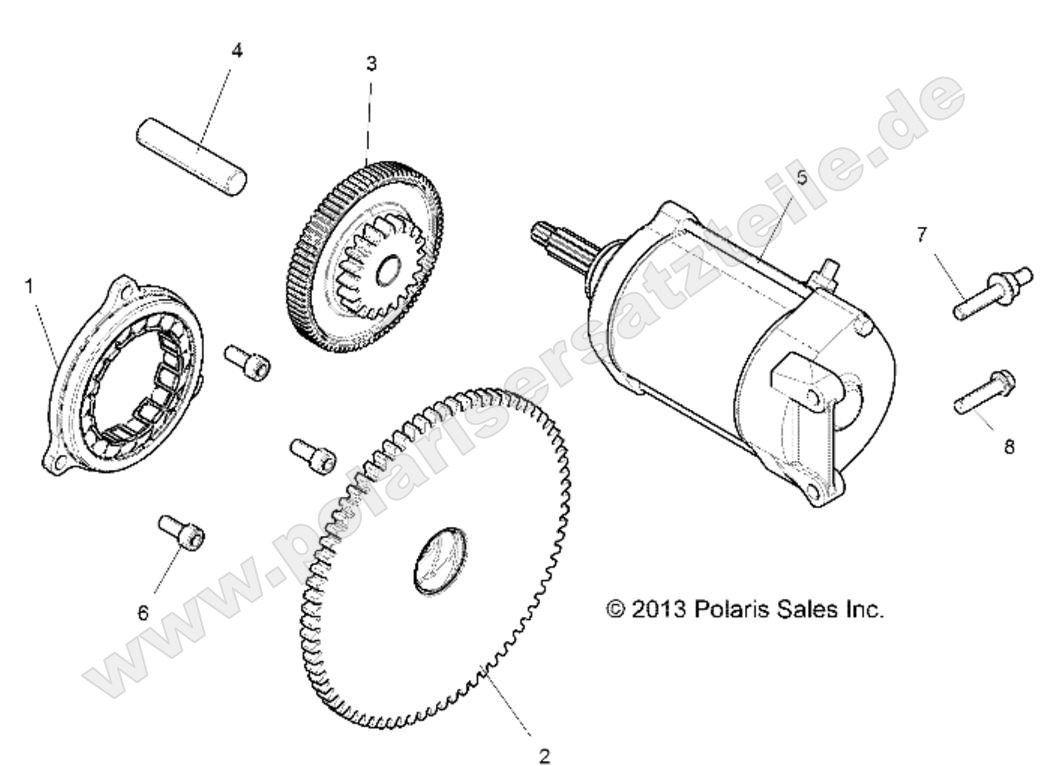 4
3
5
7
1
8
6
© 2013 Polaris Sales Inc.
2
www.polarisersatzteile.de