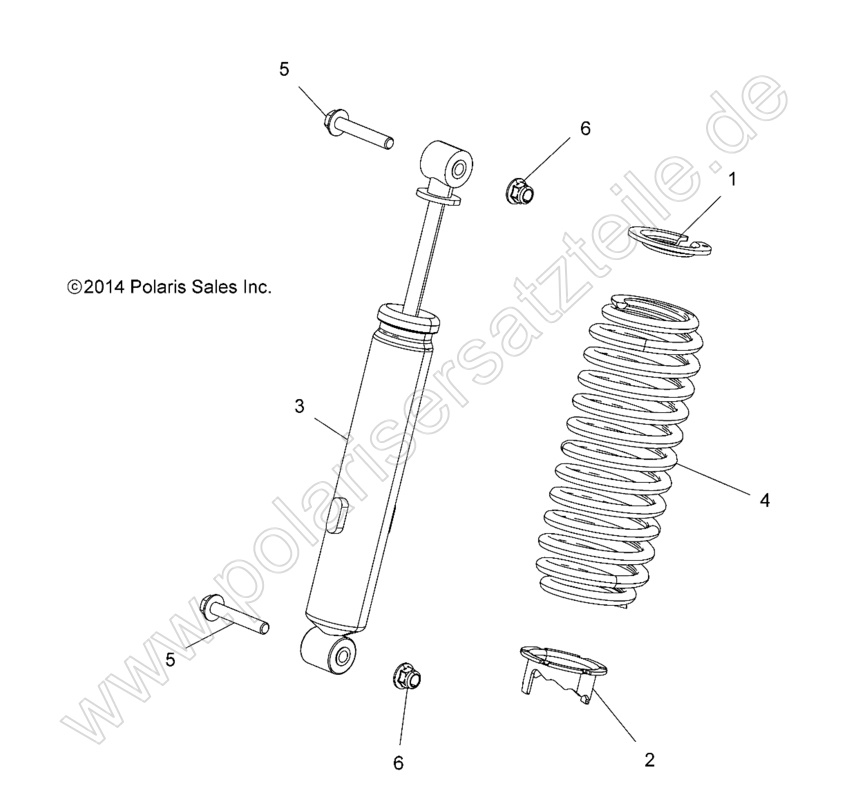 5

6

1

©2014 Polaris Sales Inc.

3

4

5

6

2

www.polarisersatzteile.de