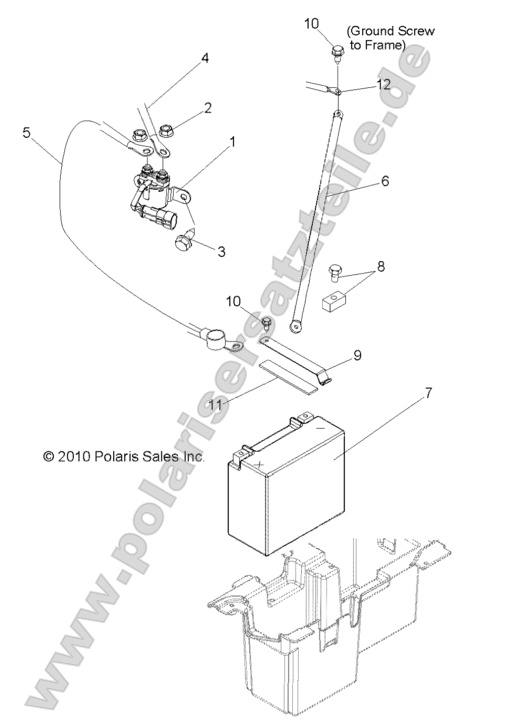 10
(Ground Screw to Frame)
4
12
2
5
1
6
3
8
10
9
11
7
© 2010 Polaris Sales Inc.
www.polarisersatzteile.de