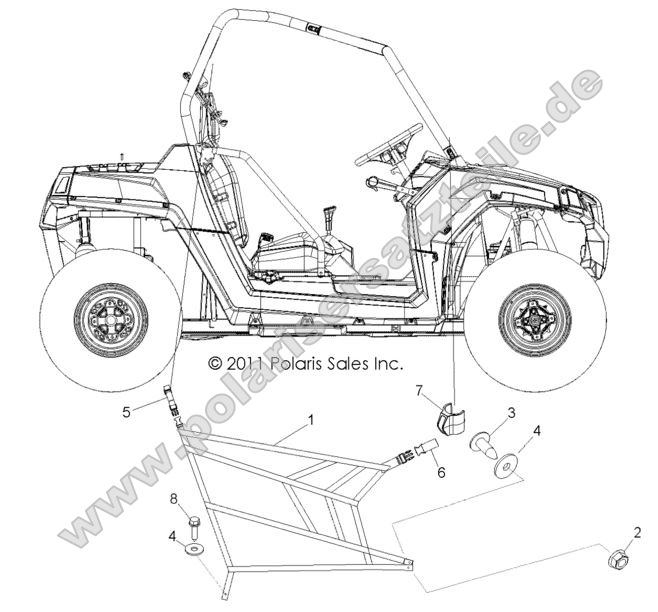 www.polarisersatzteile.de

© 2011 Polaris Sales Inc.

5
1
7
3
4
6
8
4
2