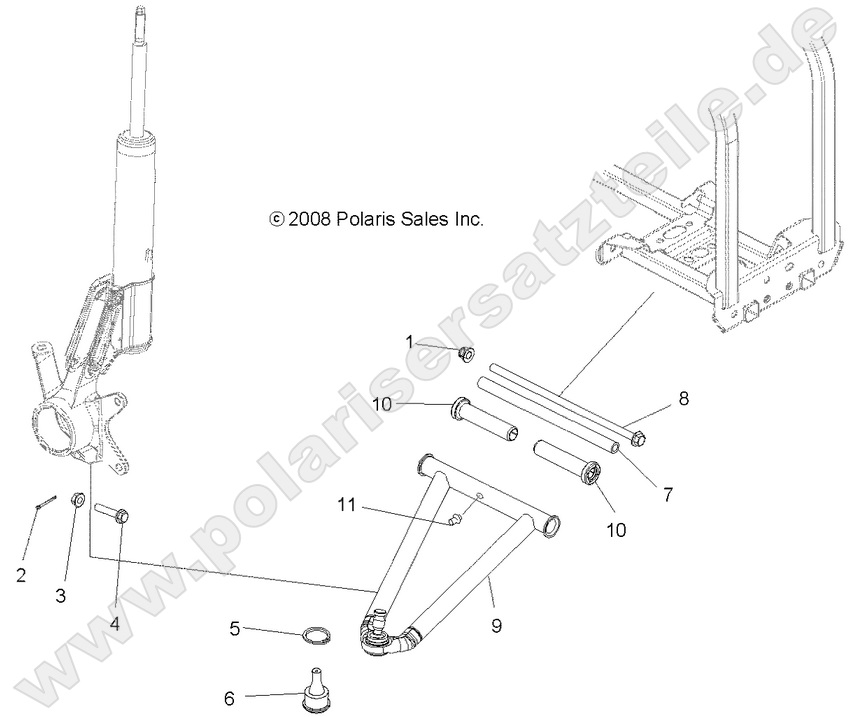 © 2008 Polaris Sales Inc.

www.polarisersatzteile.de

1
10
8
7
10
11
9
2
3
4
5
6