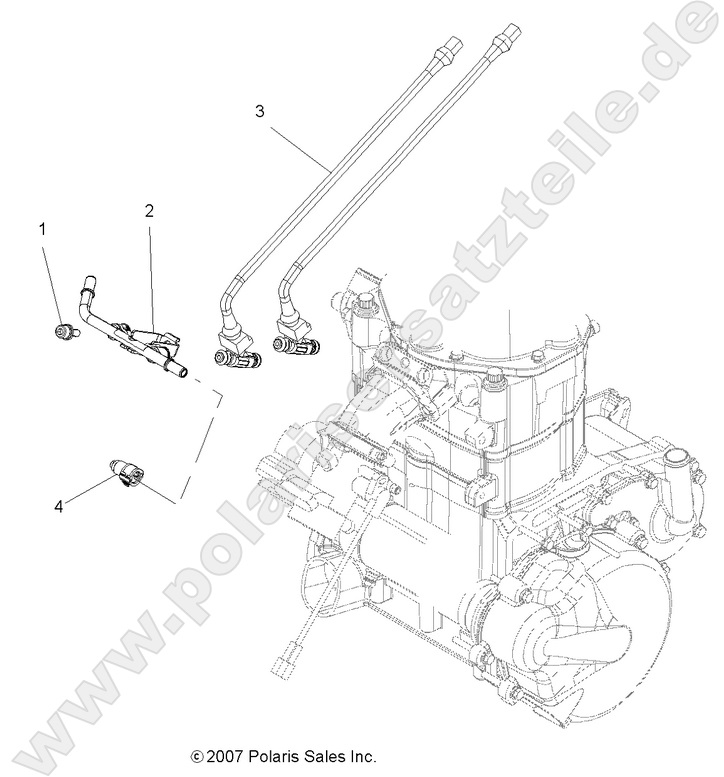 3

2

1

4

www.polaris-ersatzteile.de

© 2007 Polaris Sales Inc.