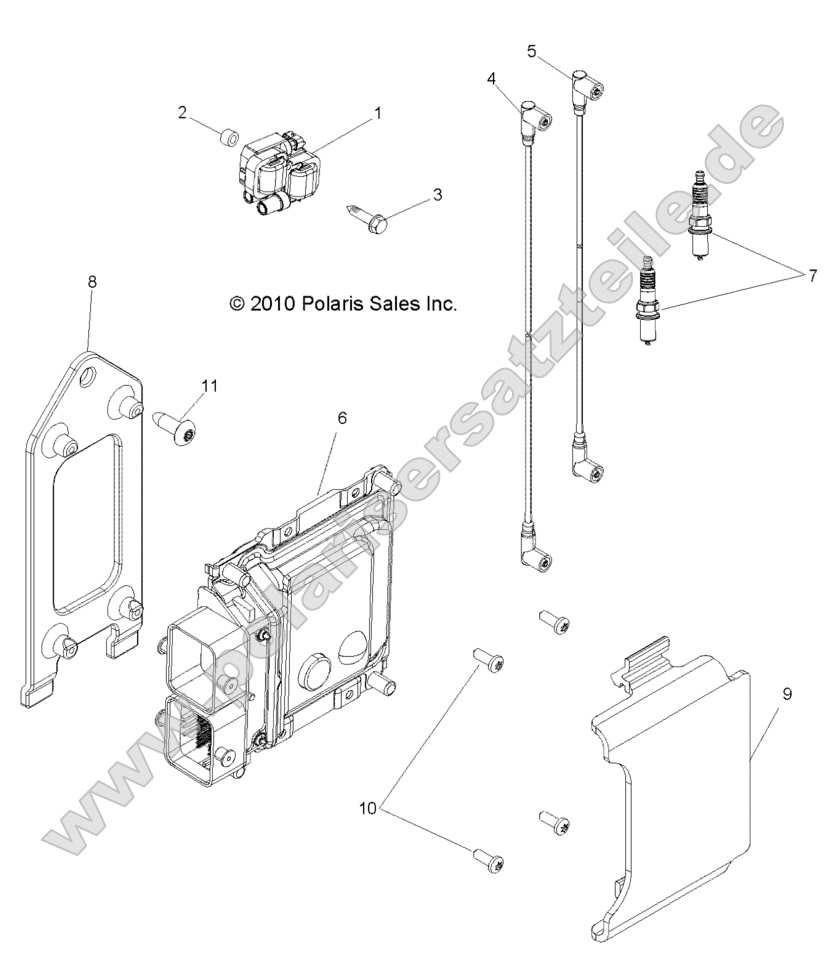 5
4
2
1
3
7
8
© 2010 Polaris Sales Inc.
11
6
9
10
www.polarisersatzteile.de