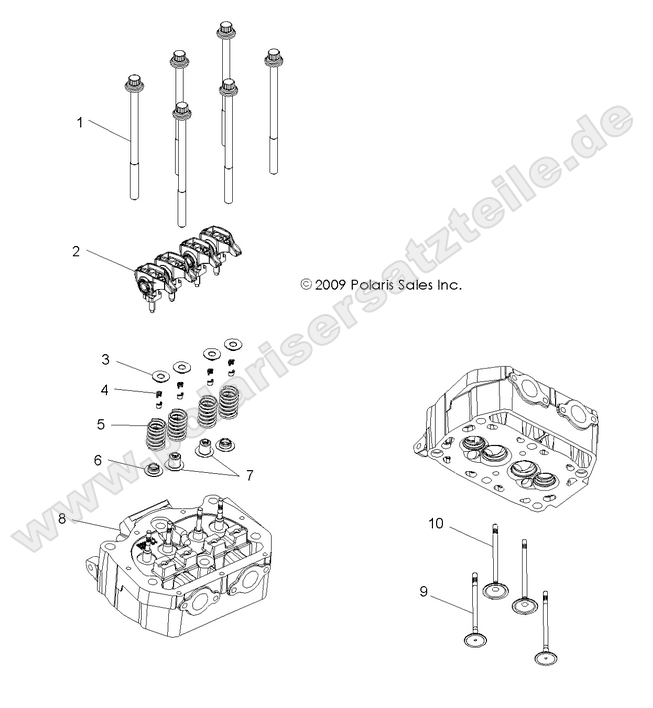 1

2

© 2009 Polaris Sales Inc.

www.polarisersatzteile.de

3

4

5

6

7

8

10

9