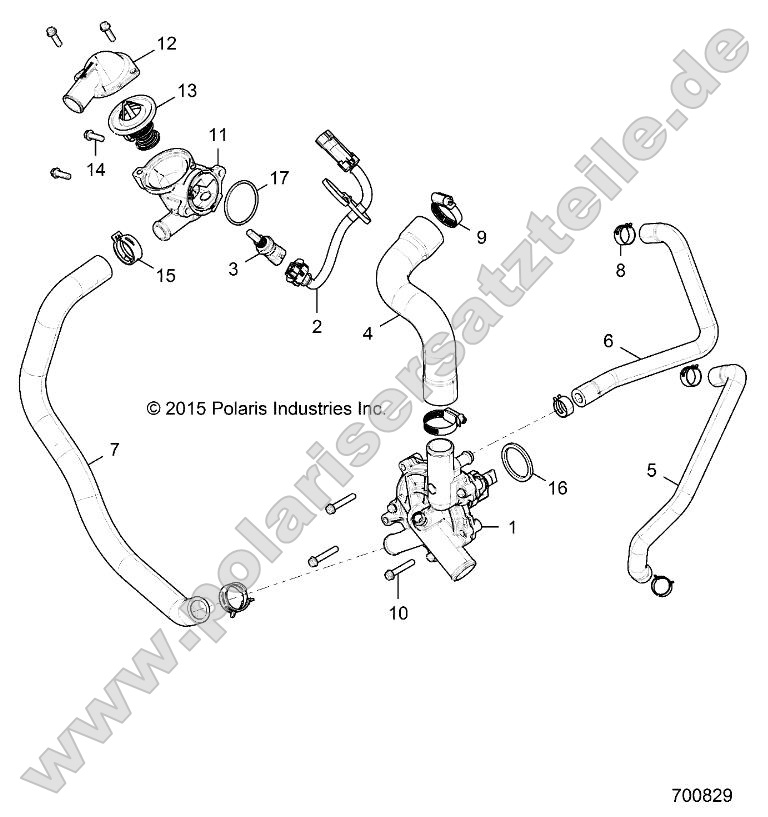 12
13
11
14
17
9
8
15
3
2
4
6
© 2015 Polaris Industries Inc.
7
16
5
1
10
www.polarisersatzteile.de
700829