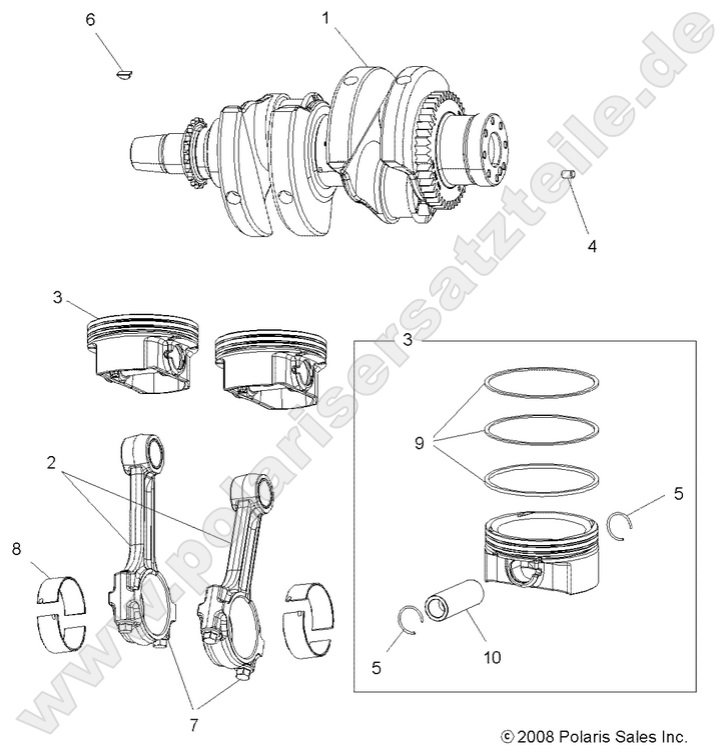 6
1
4
3
3
9
5
2
8
5
10
7
www.polarisersatzteile.de
© 2008 Polaris Sales Inc.