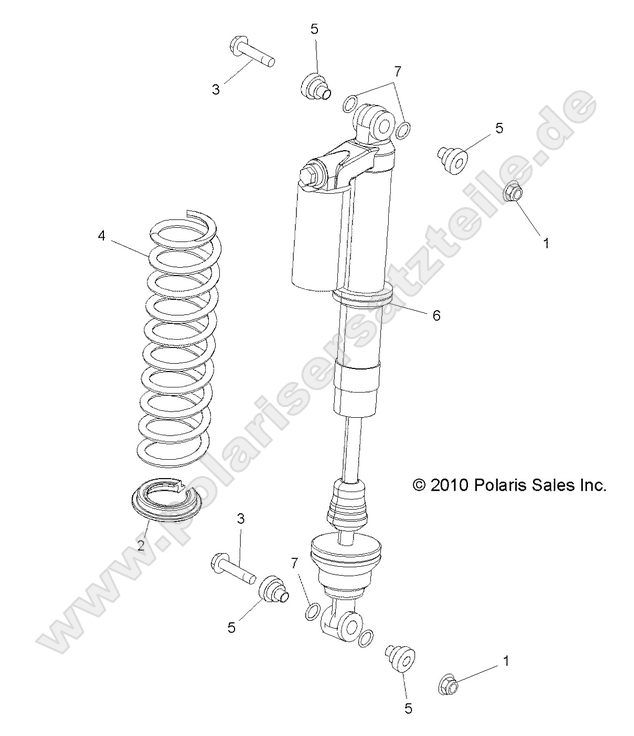 5
3
7
5
1
4
6
© 2010 Polaris Sales Inc.
2
3
7
5
1
5
www.polarisersatzteile.de