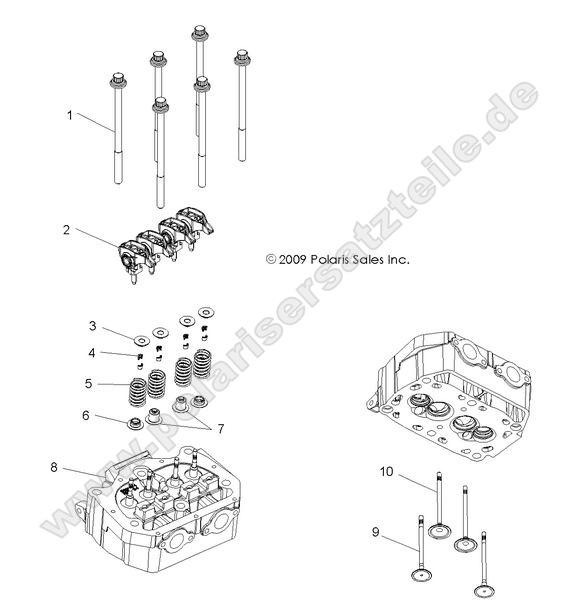 1

2

© 2009 Polaris Sales Inc.

www.polarisersatzteile.de

3

4

5

6

7

8

10

9