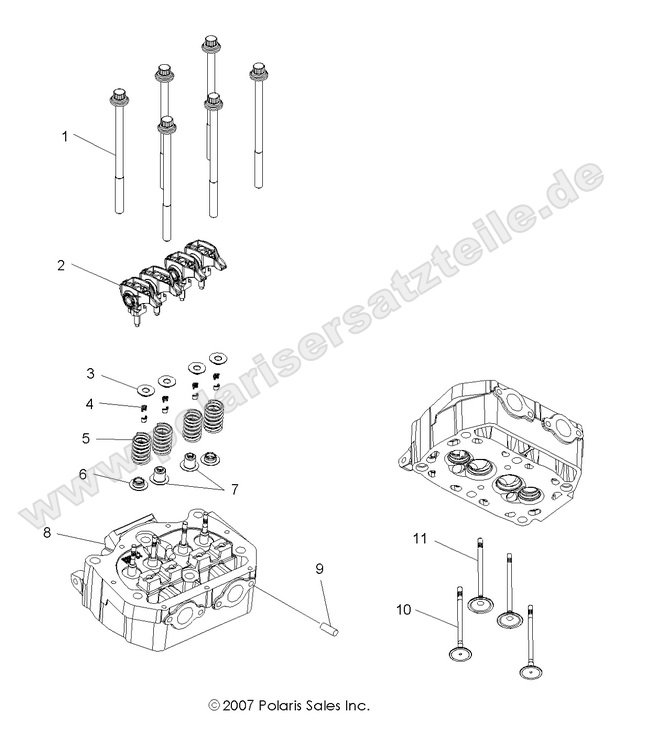 www.polarisersatzteile.de

1

2

3

4

5

6

7

8

9

11

10

© 2007 Polaris Sales Inc.