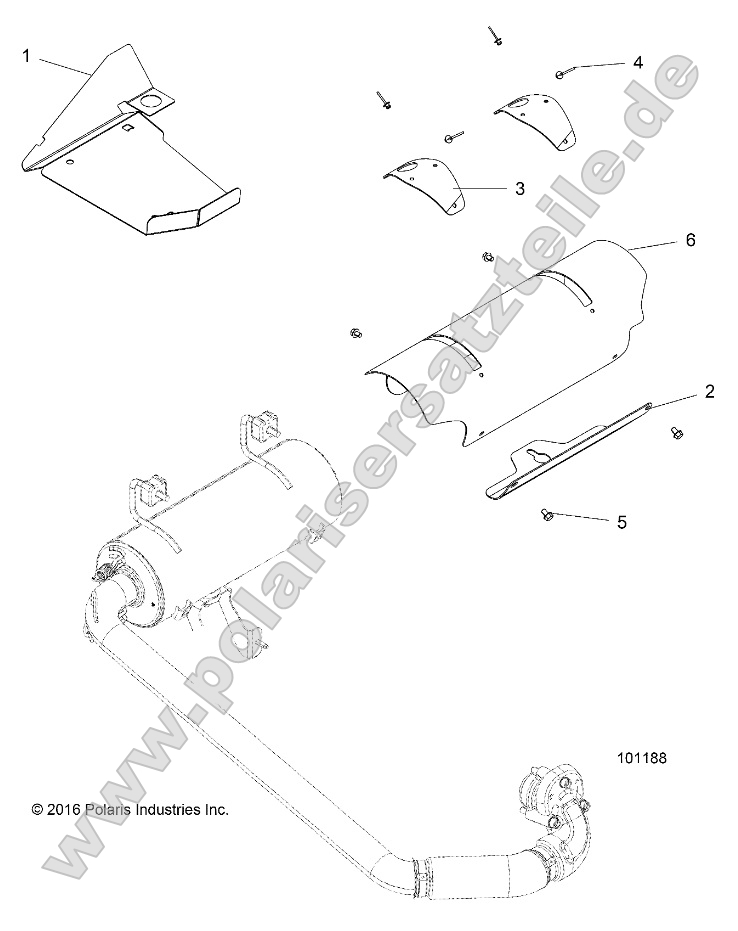 1

4

3

6

2

5

www.polarisersatzteile.de

101188

© 2016 Polaris Industries Inc.