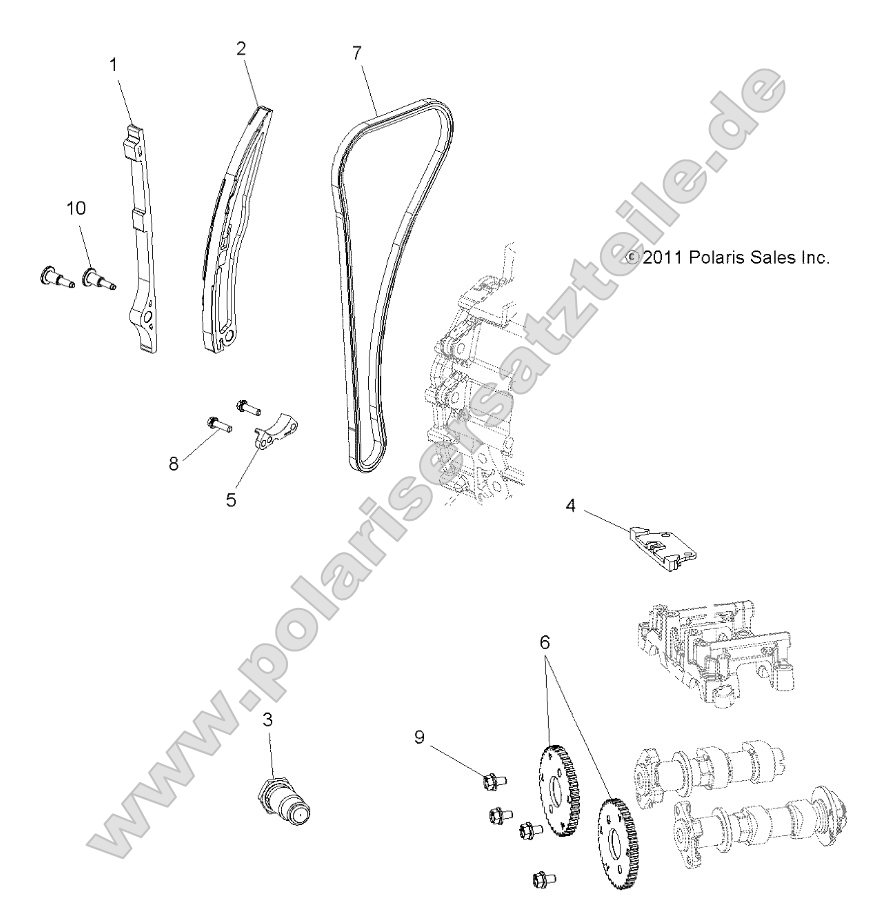 1
2
7
10
© 2011 Polaris Sales Inc.
8
5
4
6
3
9
www.polarisersatzteile.de