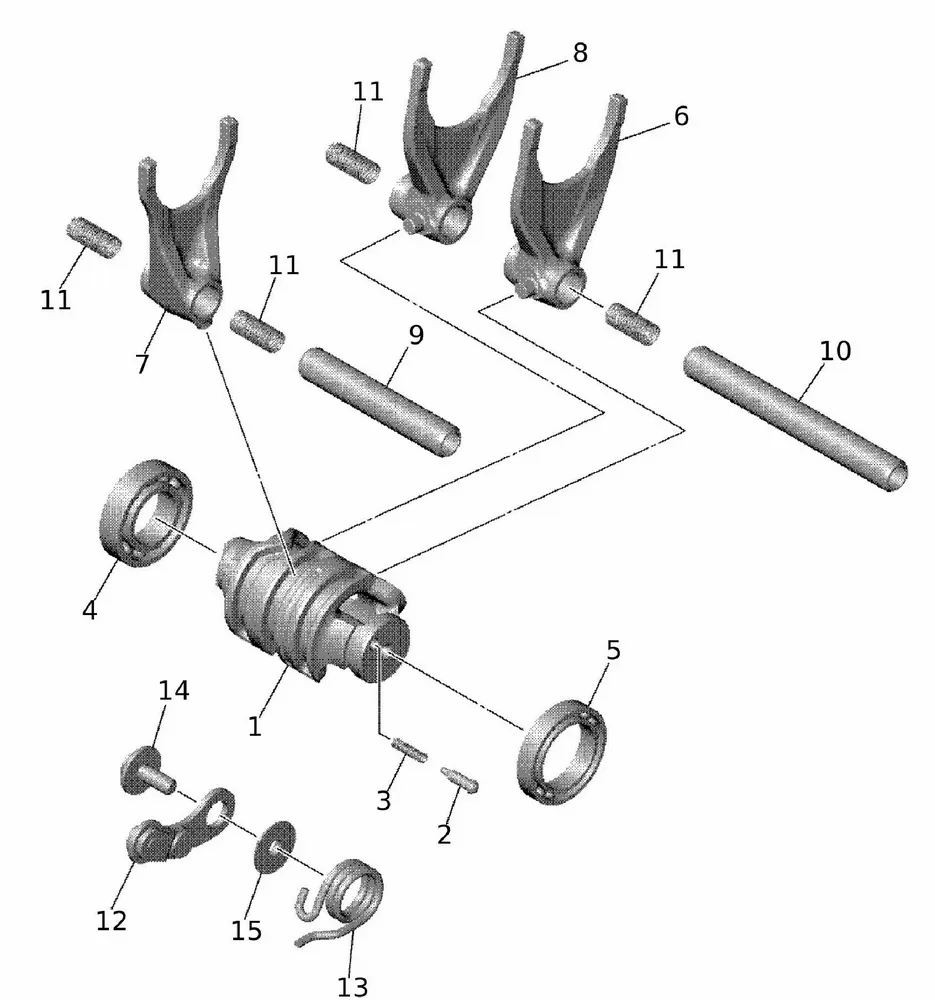 8
11
6
11
11
11
7
9
10
4
5
14
1
3
2
12
15
13