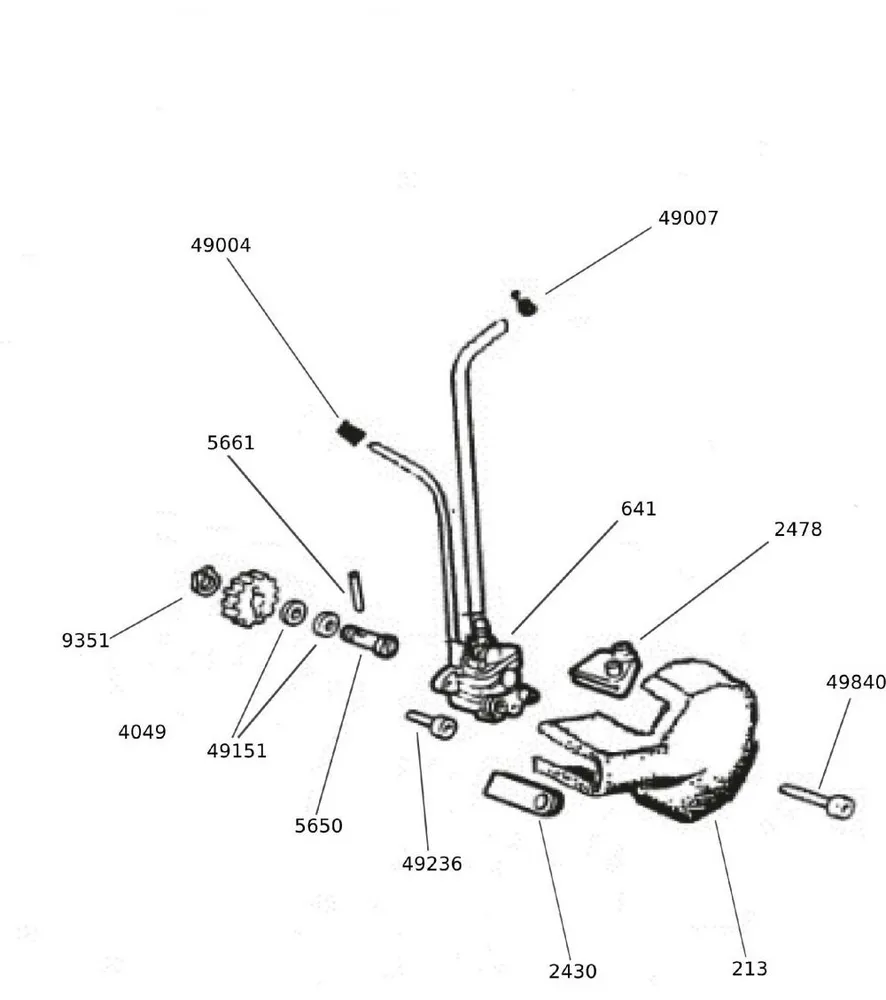 49007

49004

5661

641

2478

9351

49840

4049

49151

5650

49236

2430

213