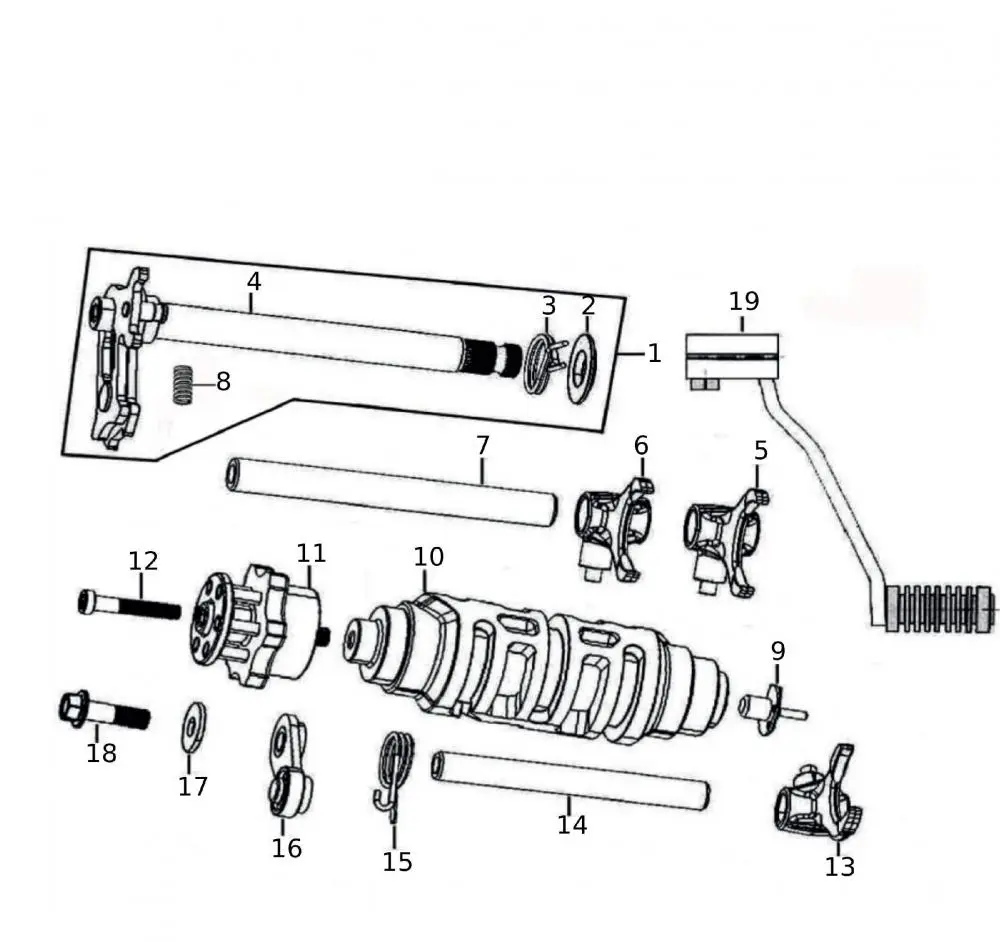 4
3
2
1
19
8
7
6
5
12
11
10
9
18
17
16
15
14
13